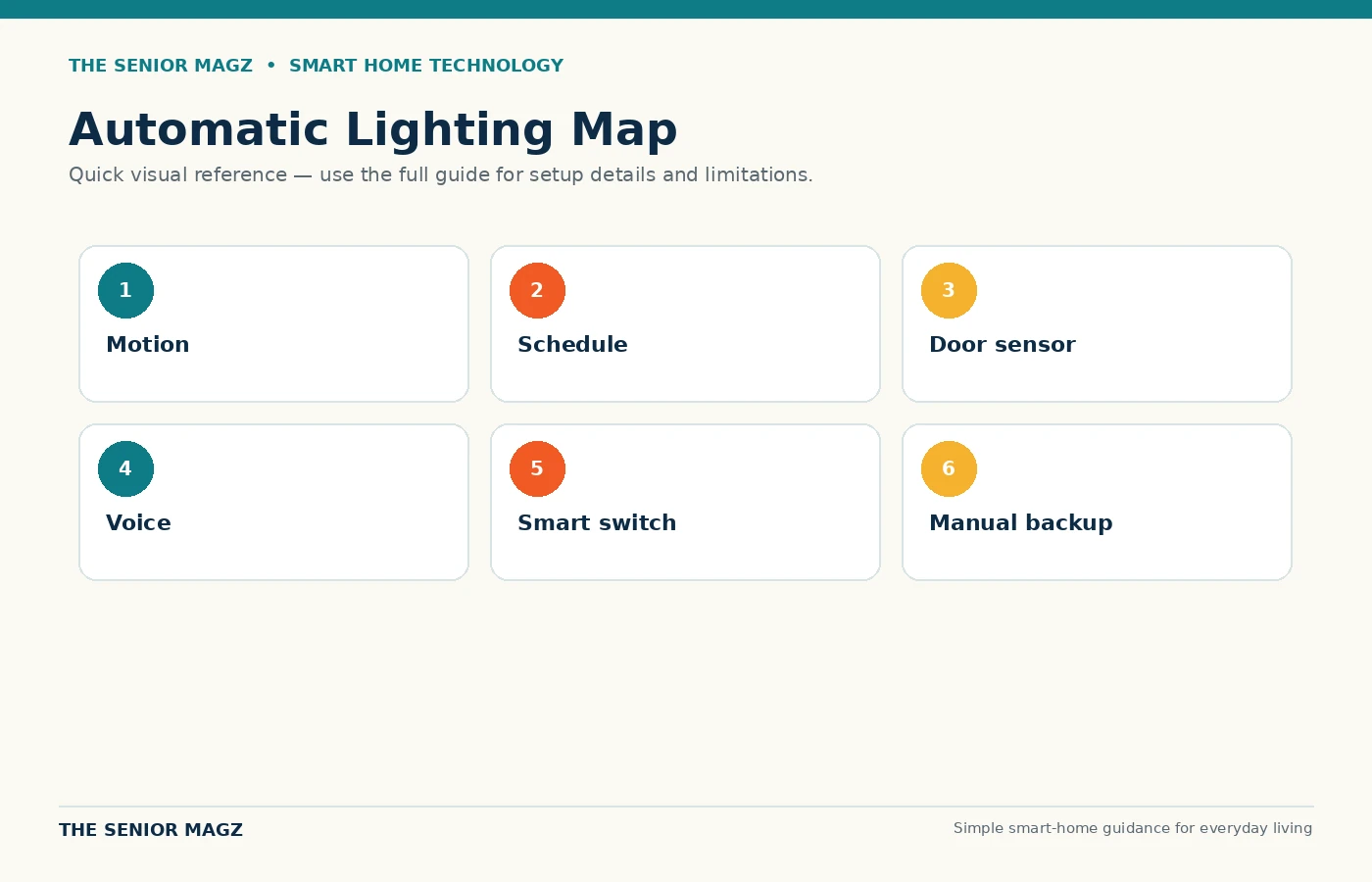 THE SENIOR MAGZ • SMART HOME TECHNOLOGY

Automatic Lighting Map

Quick visual reference — use the full guide for setup details and limitations.

1
Motion

2
Schedule

3
Door sensor

4
Voice

5
Smart switch

6
Manual backup

THE SENIOR MAGZ

Simple smart-home guidance for everyday living